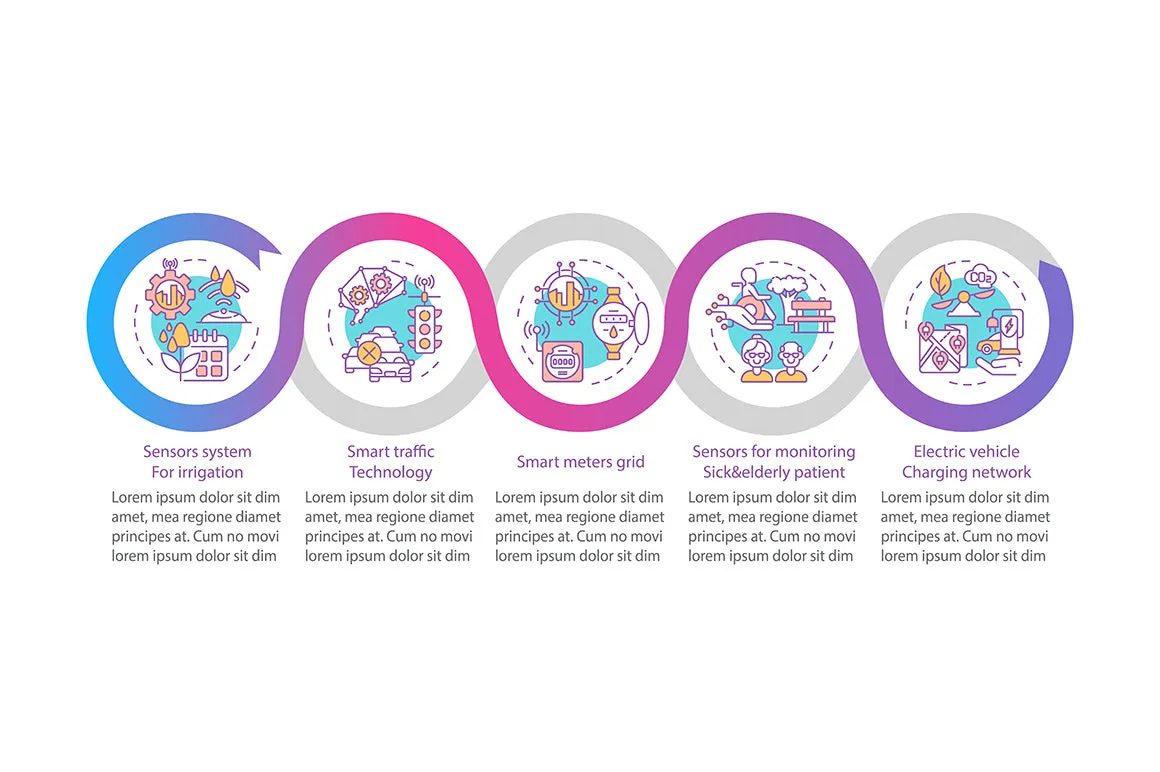 $CO_2$

Sensors system
For irrigation

Lorem ipsum dolor sit dim amet, mea regione diamet principes at. Cum no movi lorem ipsum dolor sit dim

Smart traffic
Technology

Lorem ipsum dolor sit dim amet, mea regione diamet principes at. Cum no movi lorem ipsum dolor sit dim

Smart meters grid

Lorem ipsum dolor sit dim amet, mea regione diamet principes at. Cum no movi lorem ipsum dolor sit dim

Sensors for monitoring
Sick&elderly patient

Lorem ipsum dolor sit dim amet, mea regione diamet principes at. Cum no movi lorem ipsum dolor sit dim

Electric vehicle
Charging network

Lorem ipsum dolor sit dim amet, mea regione diamet principes at. Cum no movi lorem ipsum dolor sit dim